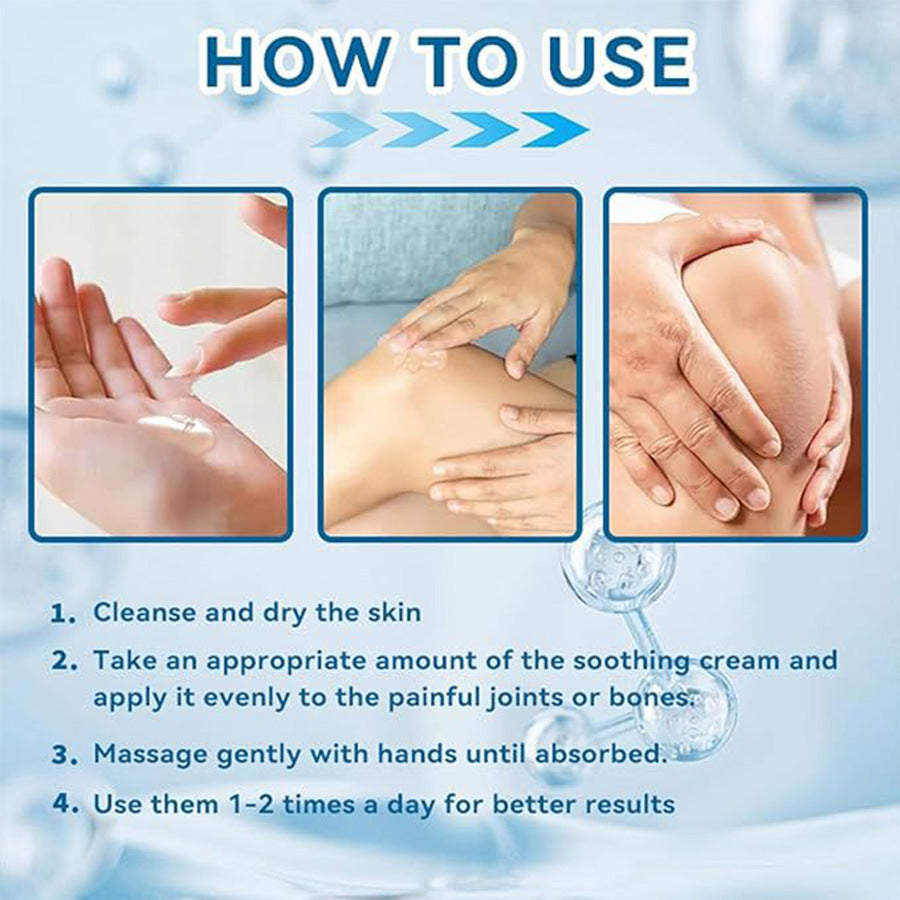 HOW TO USE

1. Cleanse and dry the skin

2. Take an appropriate amount of the soothing cream and apply it evenly to the painful joints or bones.

3. Massage gently with hands until absorbed.

4. Use them 1-2 times a day for better results