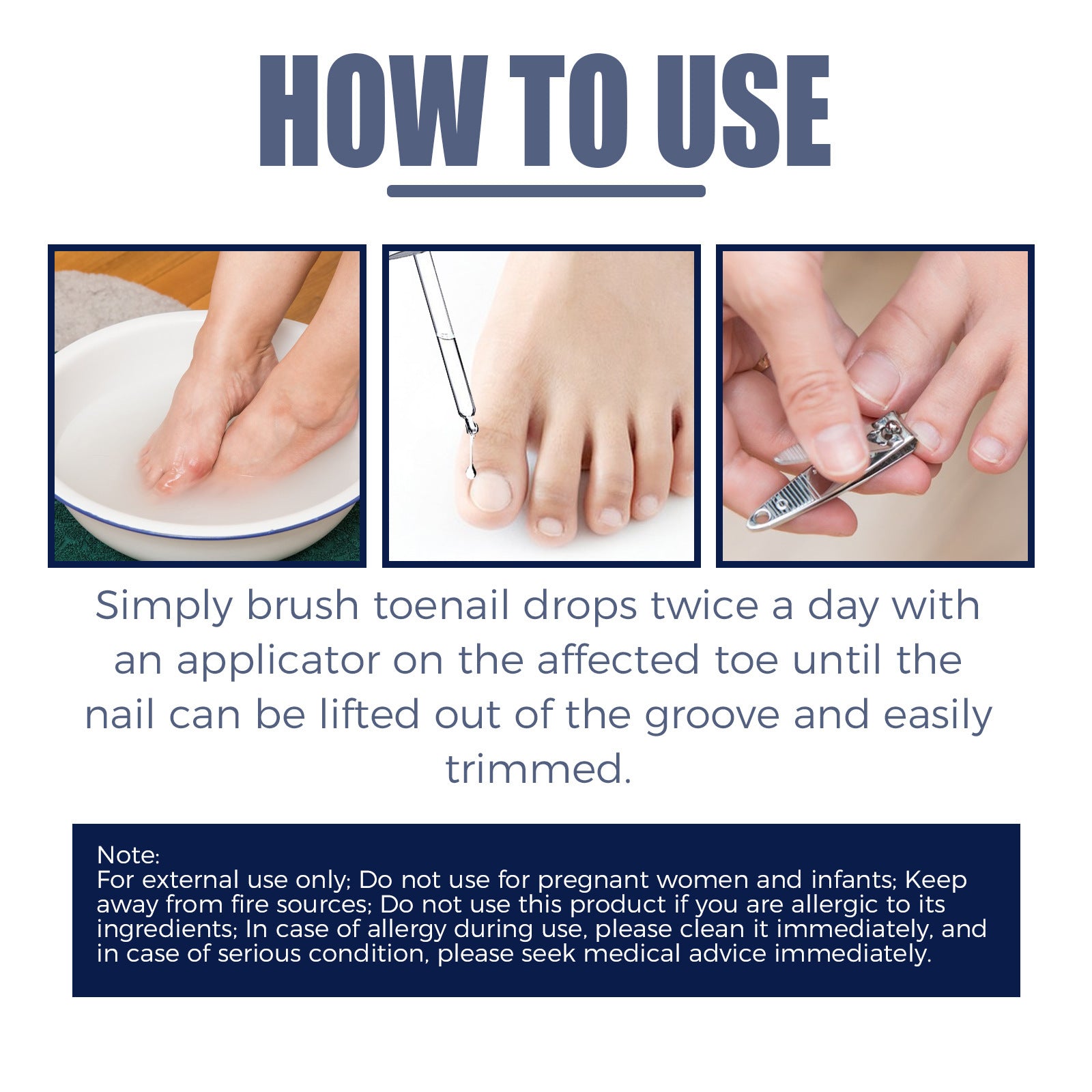 HOW TO USE

Simply brush toenail drops twice a day with an applicator on the affected toe until the nail can be lifted out of the groove and easily trimmed.

Note:
For external use only; Do not use for pregnant women and infants; Keep away from fire sources; Do not use this product if you are allergic to its ingredients; In case of allergy during use, please clean it immediately, and in case of serious condition, please seek medical advice immediately.