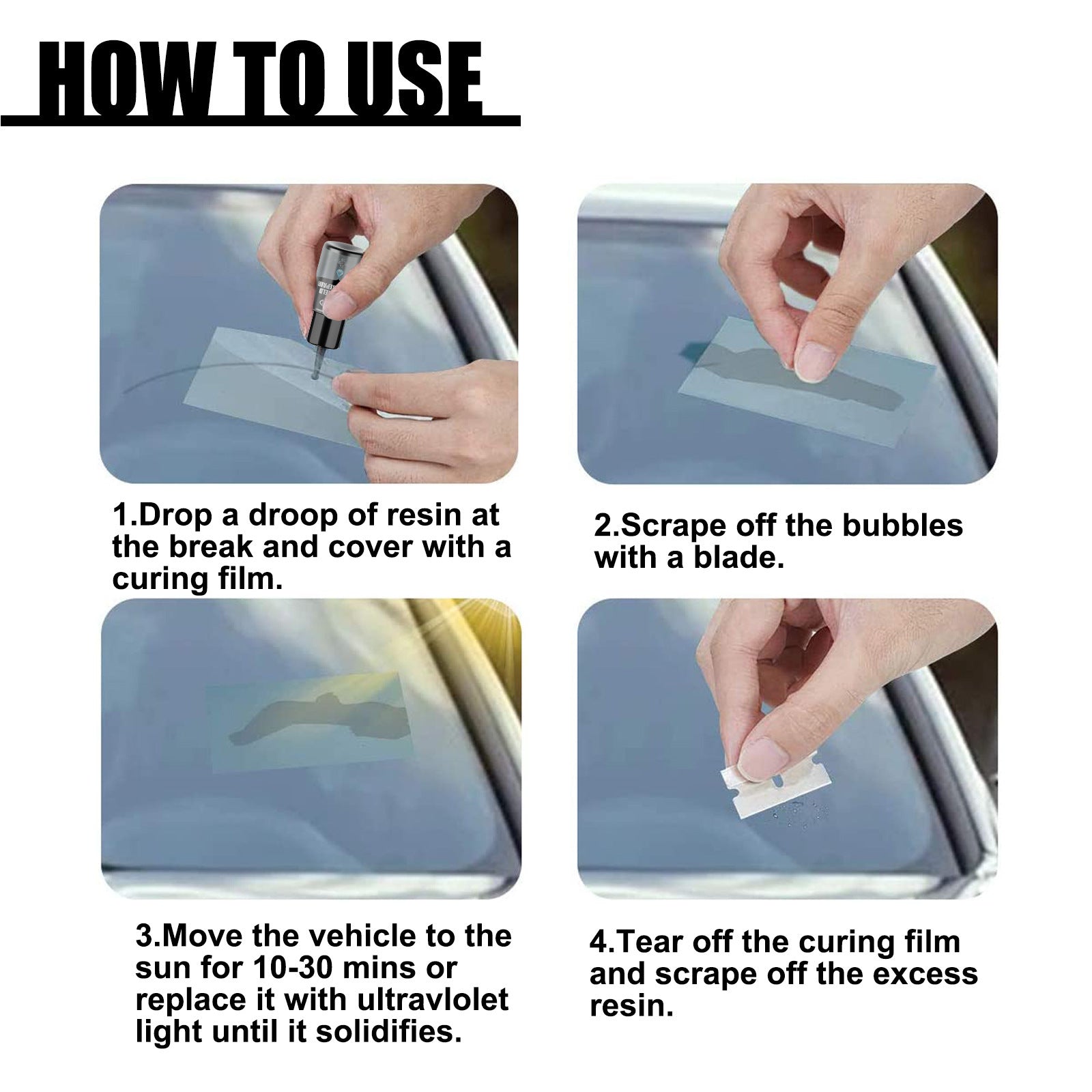 HOW TO USE

1.Drop a droop of resin at the break and cover with a curing film.

2.Scrape off the bubbles with a blade.

3.Move the vehicle to the sun for 10-30 mins or replace it with ultravlolet light until it solidifies.

4.Tear off the curing film and scrape off the excess resin.