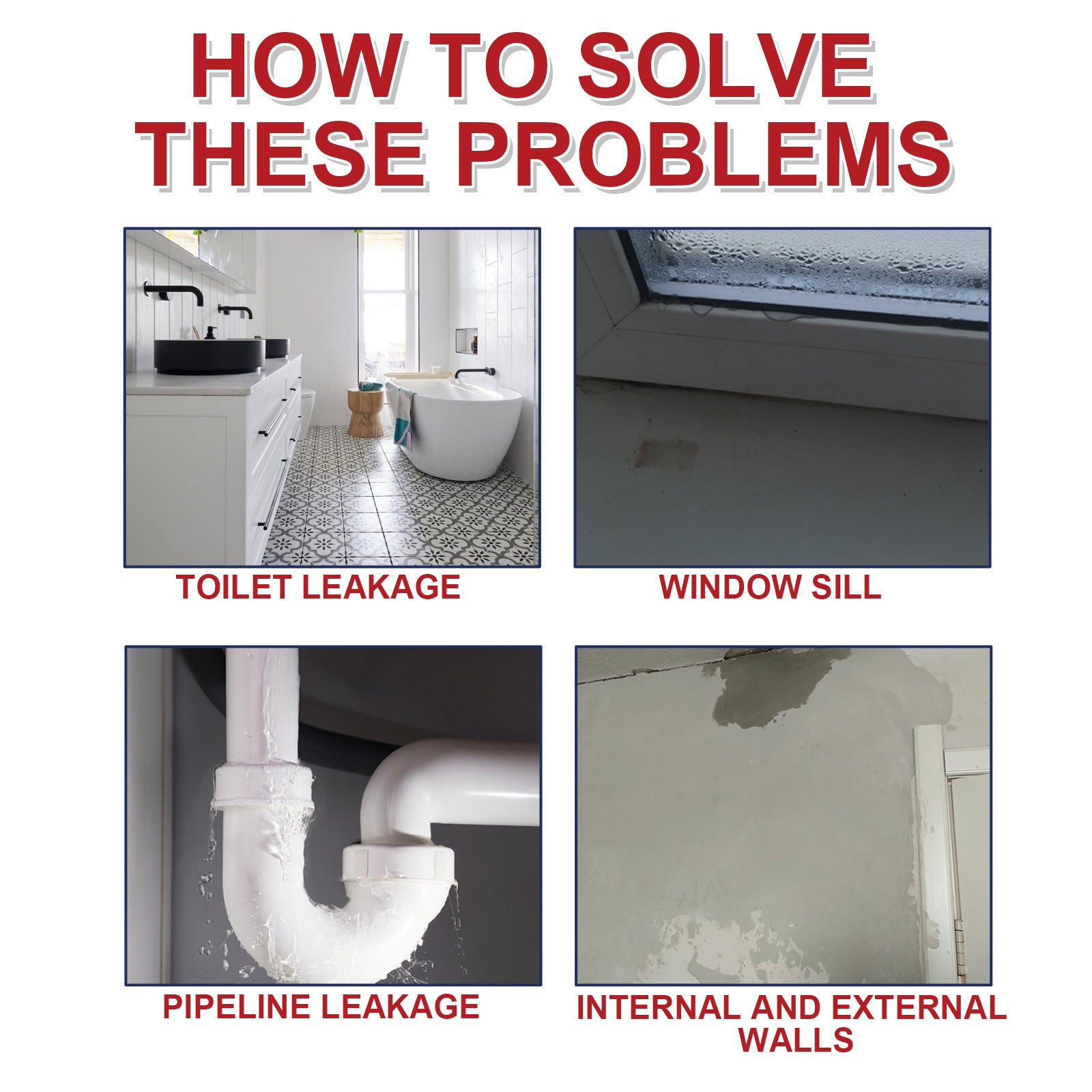 HOW TO SOLVE THESE PROBLEMS

TOILET LEAKAGE

WINDOW SILL

PIPELINE LEAKAGE

INTERNAL AND EXTERNAL WALLS